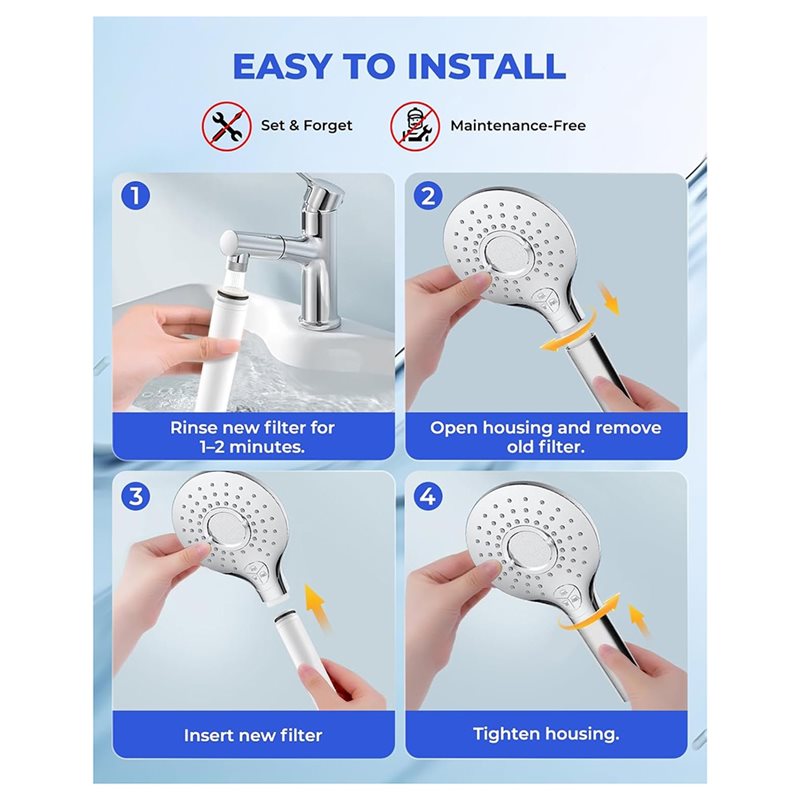 EASY TO INSTALL

Set & Forget

Maintenance-Free

1

Rinse new filter for 1–2 minutes.

2

Open housing and remove old filter.

3

Insert new filter

4

Tighten housing.